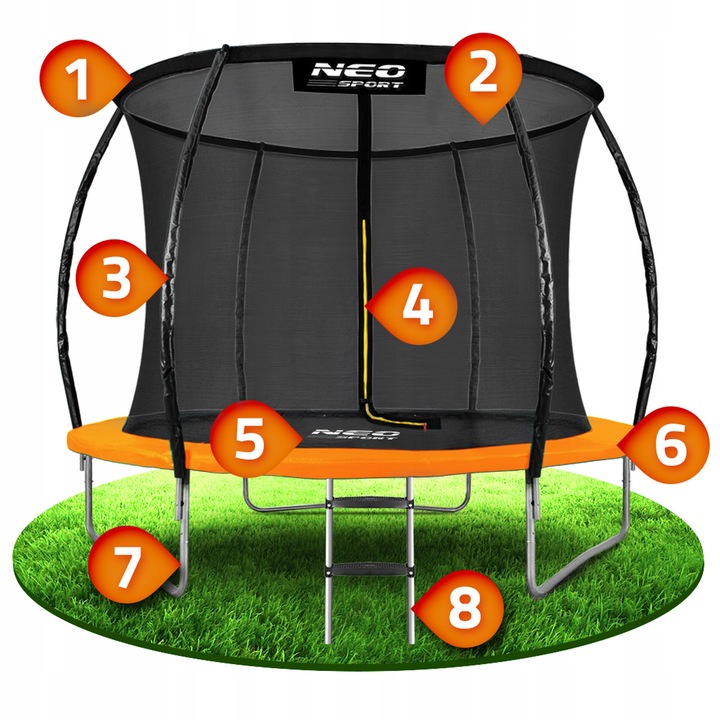 1
NEO SPORT
2
3
4
5
NEO SPORT
6
7
8